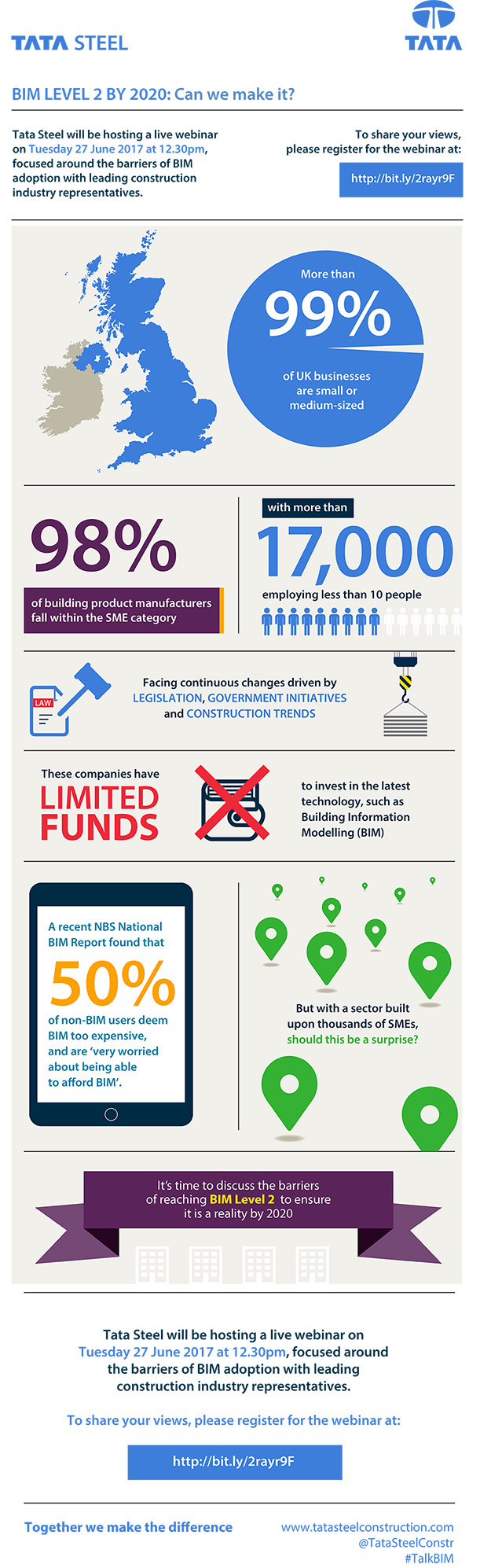 TATA STEEL

TATA

BIM LEVEL 2 BY 2020: Can we make it?

Tata Steel will be hosting a live webinar on Tuesday 27 June 2017 at 12.30pm, focused around the barriers of BIM adoption with leading construction industry representatives.

To share your views, please register for the webinar at:

http://bit.ly/2rayr9F

More than 99% of UK businesses are small or medium-sized

98% of building product manufacturers fall within the SME category

with more than 17,000 employing less than 10 people

LAW

Facing continuous changes driven by LEGISLATION, GOVERNMENT INITIATIVES and CONSTRUCTION TRENDS

These companies have LIMITED FUNDS

to invest in the latest technology, such as Building Information Modelling (BIM)

A recent NBS National BIM Report found that 50% of non-BIM users deem BIM too expensive, and are 'very worried about being able to afford BIM'.

But with a sector built upon thousands of SMEs, should this be a surprise?

It's time to discuss the barriers of reaching BIM Level 2 to ensure it is a reality by 2020

Tata Steel will be hosting a live webinar on Tuesday 27 June 2017 at 12.30pm, focused around the barriers of BIM adoption with leading construction industry representatives.

To share your views, please register for the webinar at:

http://bit.ly/2rayr9F

Together we make the difference

www.tatasteelconstruction.com
@TataSteelConstr
#TalkBIM